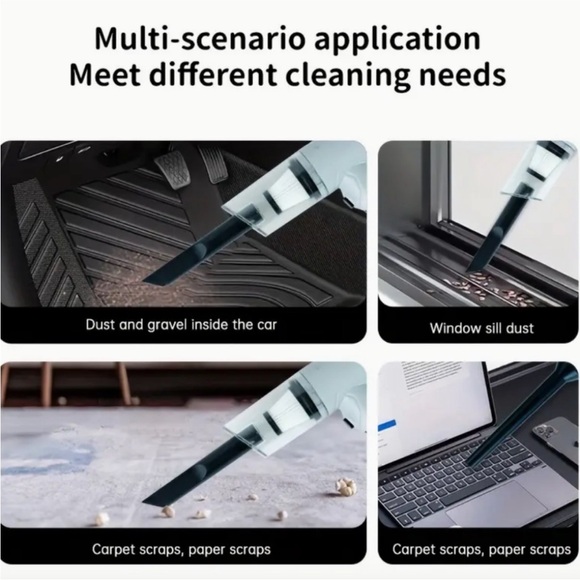 Multi-scenario application
Meet different cleaning needs

Dust and gravel inside the car

Window sill dust

Carpet scraps, paper scraps

Carpet scraps, paper scraps